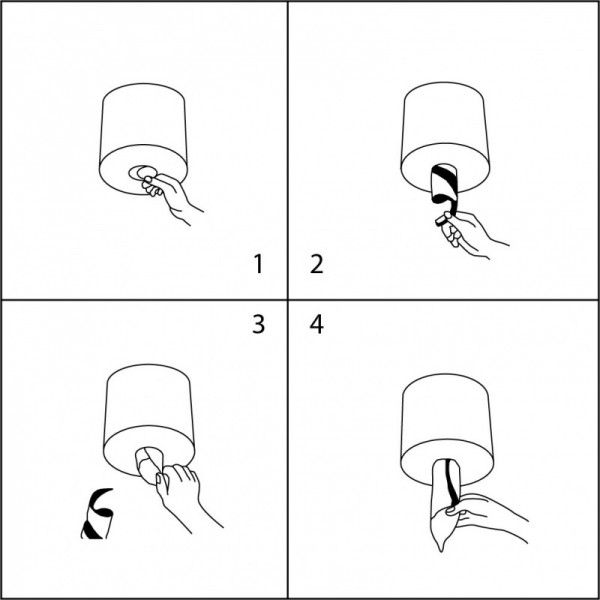 1

2

3

4